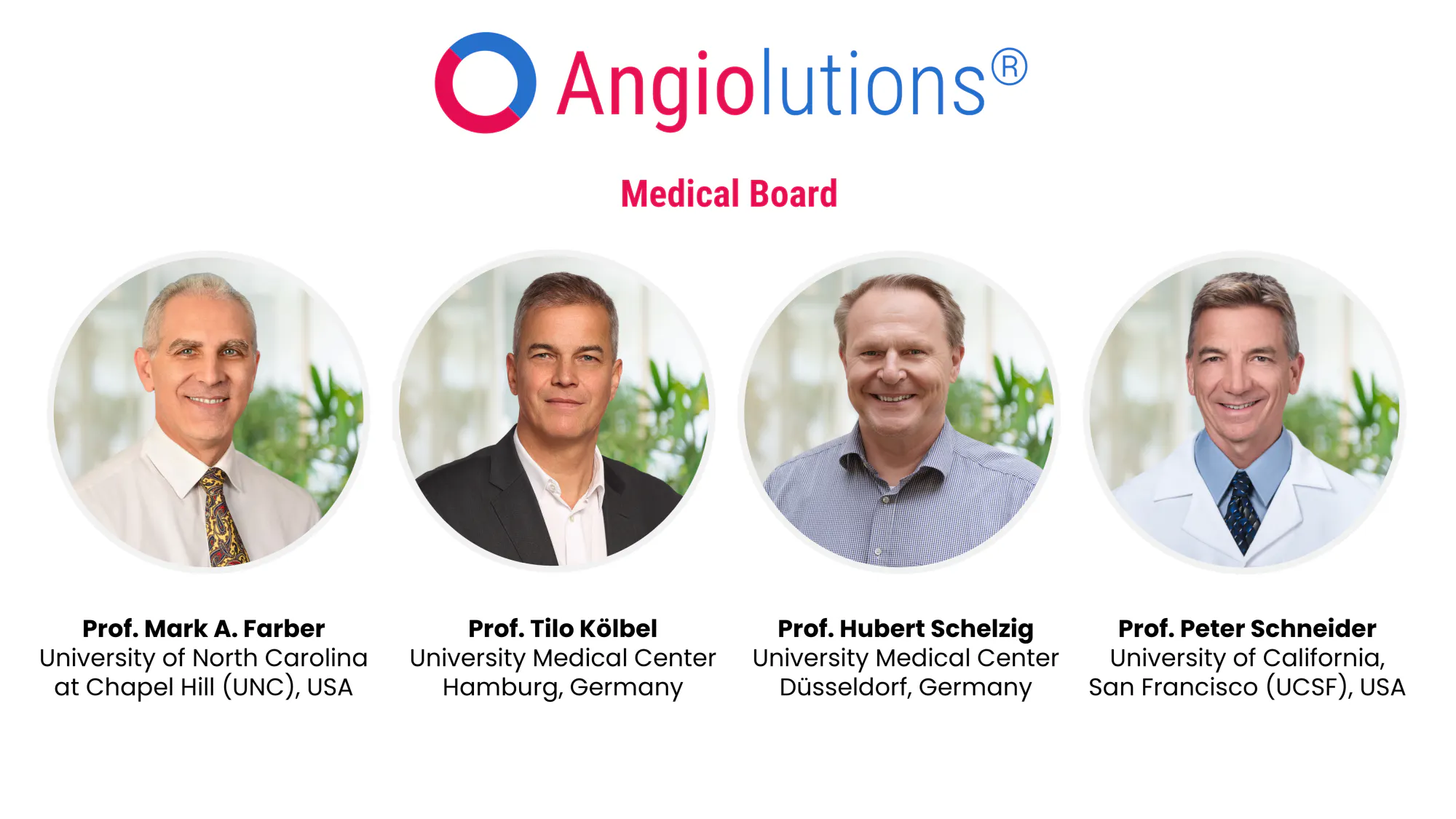 Angiolutions®

Medical Board

Prof. Mark A. Farber
University of North Carolina at Chapel Hill (UNC), USA

Prof. Tilo Kölbel
University Medical Center Hamburg, Germany

Prof. Hubert Schelzig
University Medical Center Düsseldorf, Germany

Prof. Peter Schneider
University of California, San Francisco (UCSF), USA